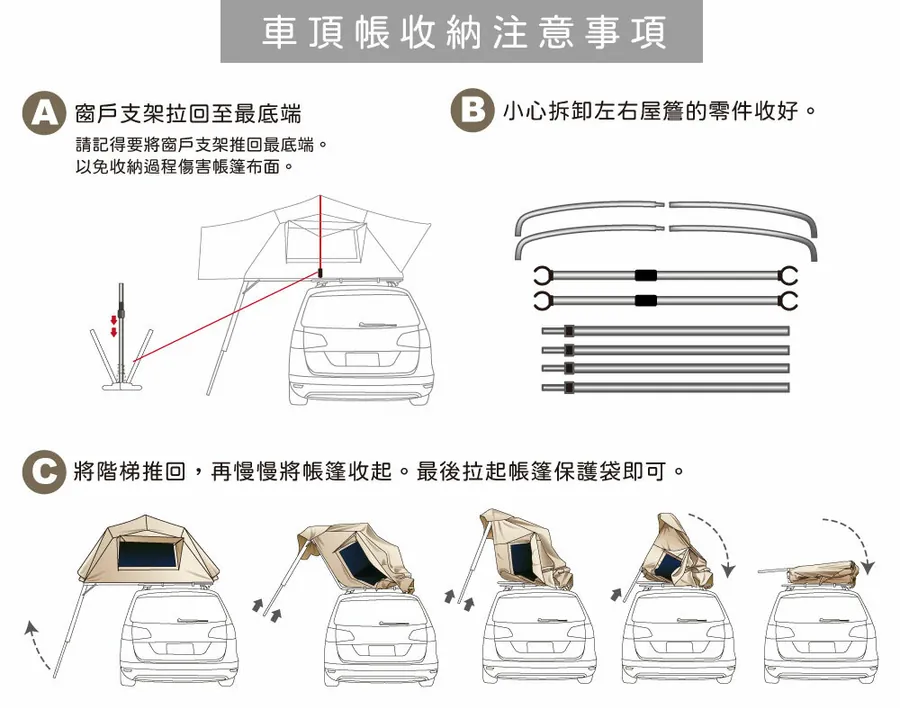 車頂帳收納注意事項

A 窗戶支架拉回至最底端

請記得要將窗戶支架推回最底端。
以免收納過程傷害帳篷布面。

B 小心拆卸左右屋簷的零件收好。

C 將階梯推回，再慢慢將帳篷收起。最後拉起帳篷保護袋即可。